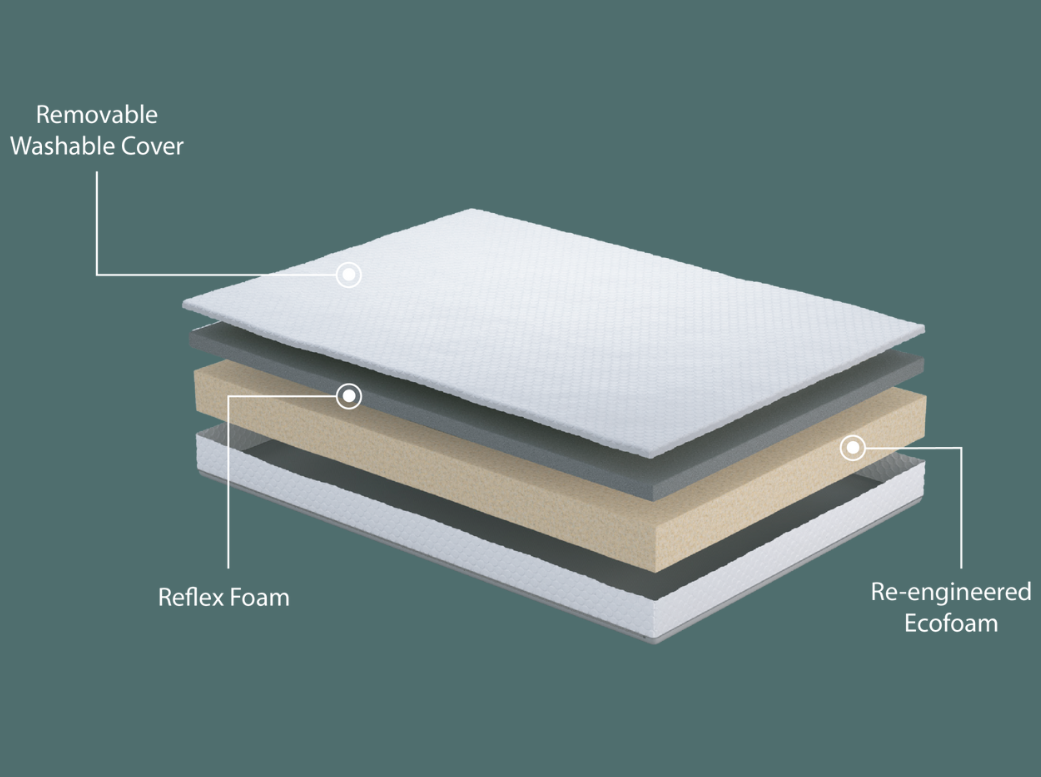 Removable
Washable Cover

Reflex Foam

Re-engineered
Ecofoam